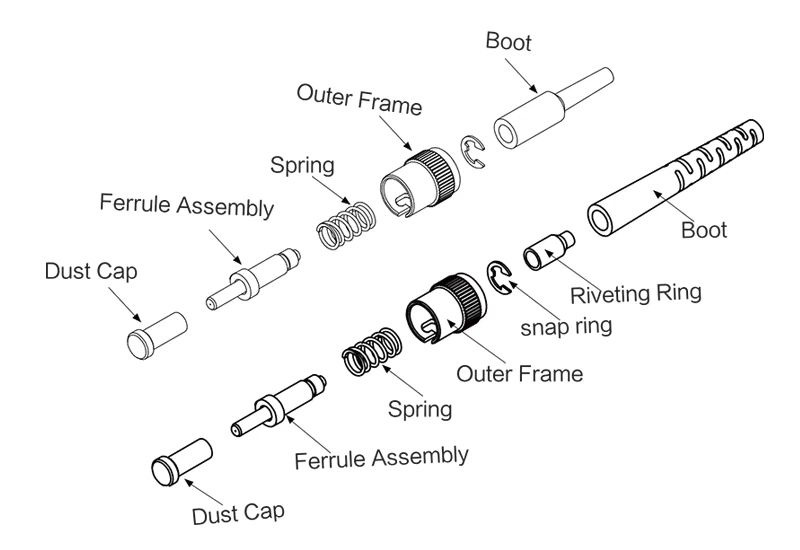 Boot
Outer Frame
Spring
Ferrule Assembly
Dust Cap
Boot
Riveting Ring
snap ring
Outer Frame
Spring
Ferrule Assembly
Dust Cap